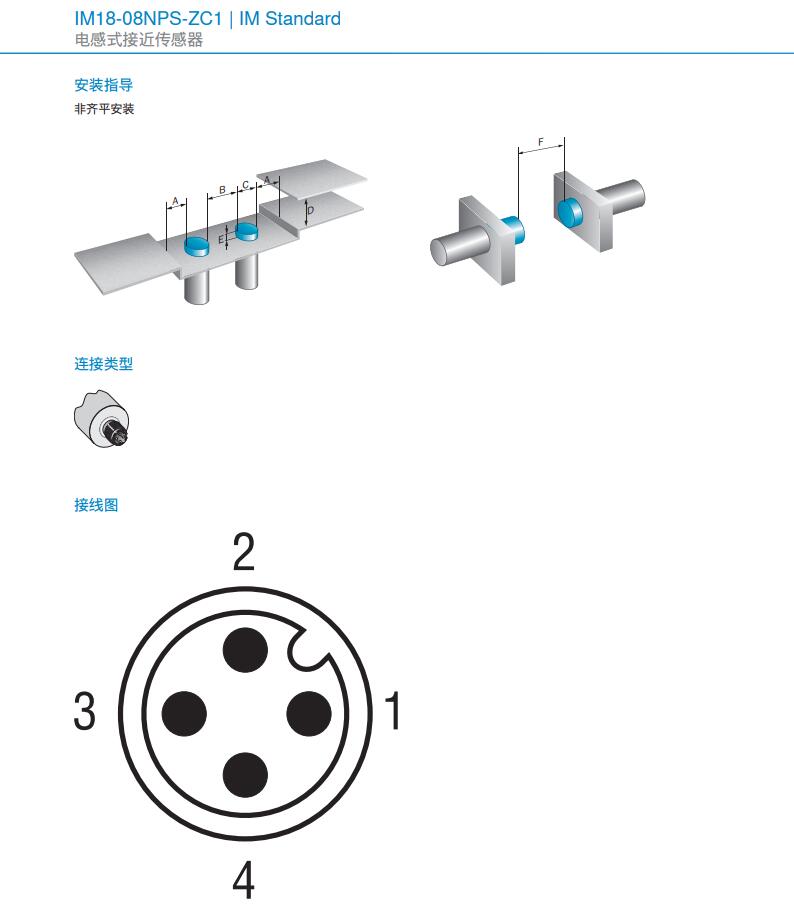 IM18-08NPS-ZC1 | IM Standard
电感式接近传感器

安装指导
非齐平安装

A B C A D E

F

连接类型

接线图

2
3
1
4